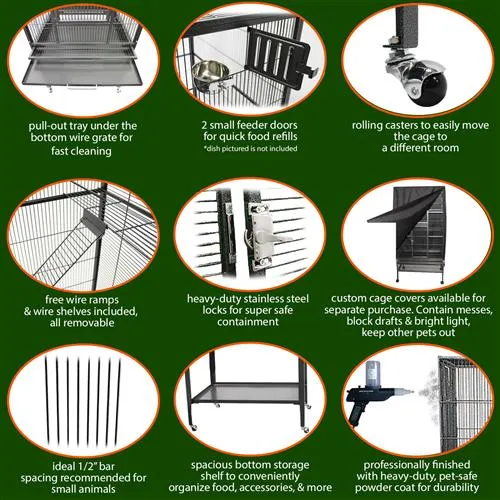 pull-out tray under the bottom wire grate for fast cleaning

2 small feeder doors for quick food refills
*dish pictured is not included

rolling casters to easily move the cage to a different room

free wire ramps & wire shelves included, all removable

heavy-duty stainless steel locks for super safe containment

custom cage covers available for separate purchase. Contain messes, block drafts & bright light, keep other pets out

ideal 1/2" bar spacing recommended for small animals

spacious bottom storage shelf to conveniently organize food, accessories, & more

professionally finished with heavy-duty, pet-safe powder coat for durability